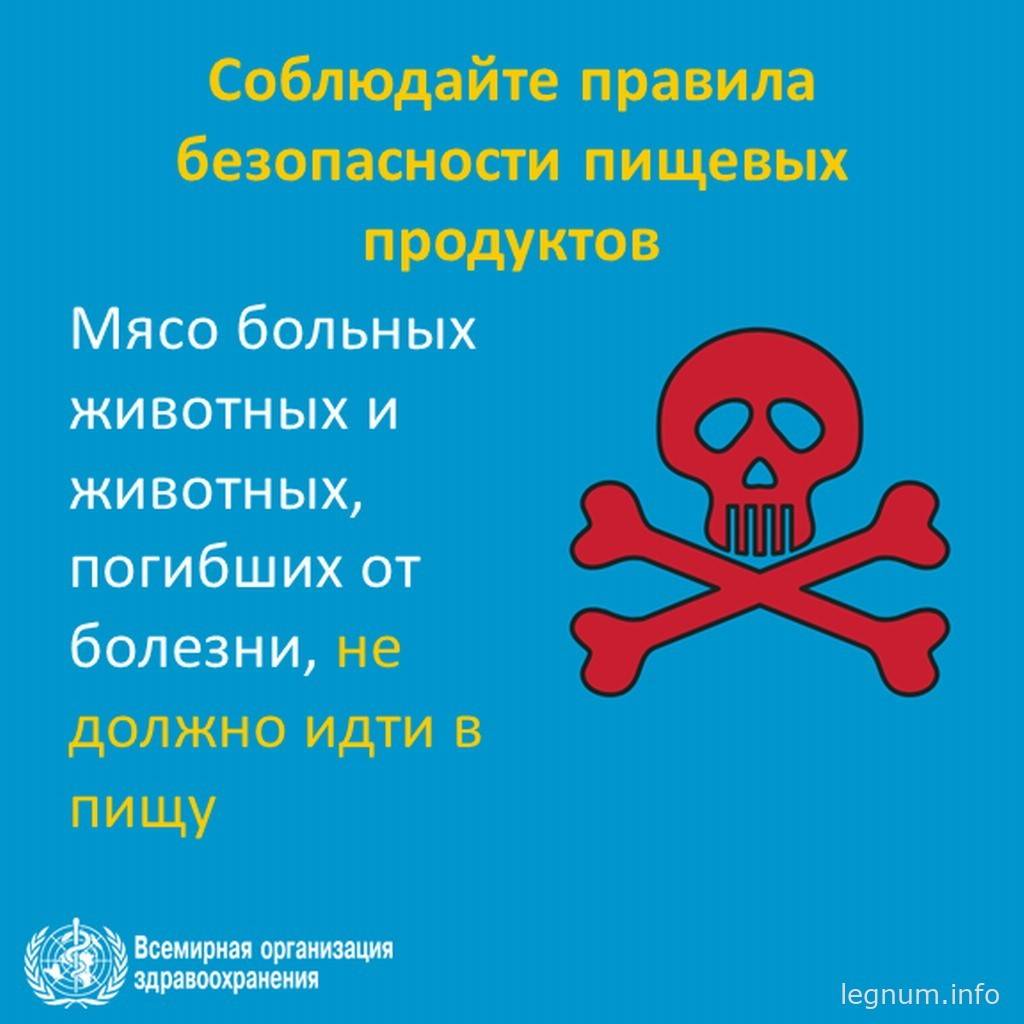 Соблюдайте правила безопасности пищевых продуктов

Мясо больных животных и животных, погибших от болезни, не должно идти в пищу

Всемирная организация здравоохранения

legnum.info