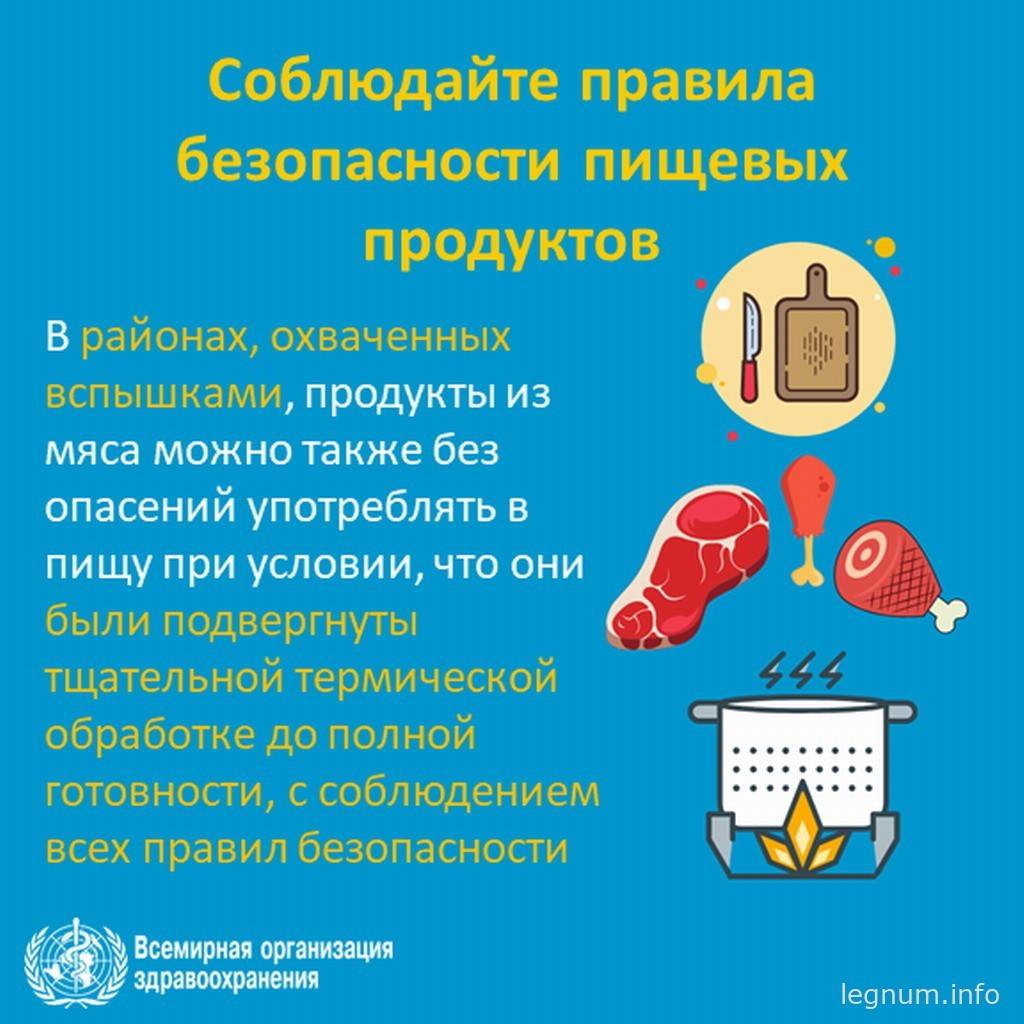 Соблюдайте правила безопасности пищевых продуктов

В районах, охваченных вспышками, продукты из мяса можно также без опасений употреблять в пищу при условии, что они были подвергнуты тщательной термической обработке до полной готовности, с соблюдением всех правил безопасности

Всемирная организация здравоохранения

legnum.info